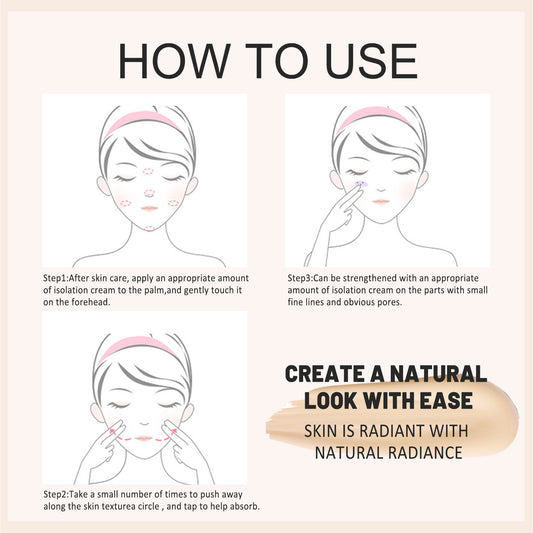 HOW TO USE

Step1:After skin care, apply an appropriate amount of isolation cream to the palm,and gently touch it on the forehead.

Step3:Can be strengthened with an appropriate amount of isolation cream on the parts with small fine lines and obvious pores.

Step2:Take a small number of times to push away along the skin texturea circle , and tap to help absorb.

CREATE A NATURAL LOOK WITH EASE

SKIN IS RADIANT WITH NATURAL RADIANCE